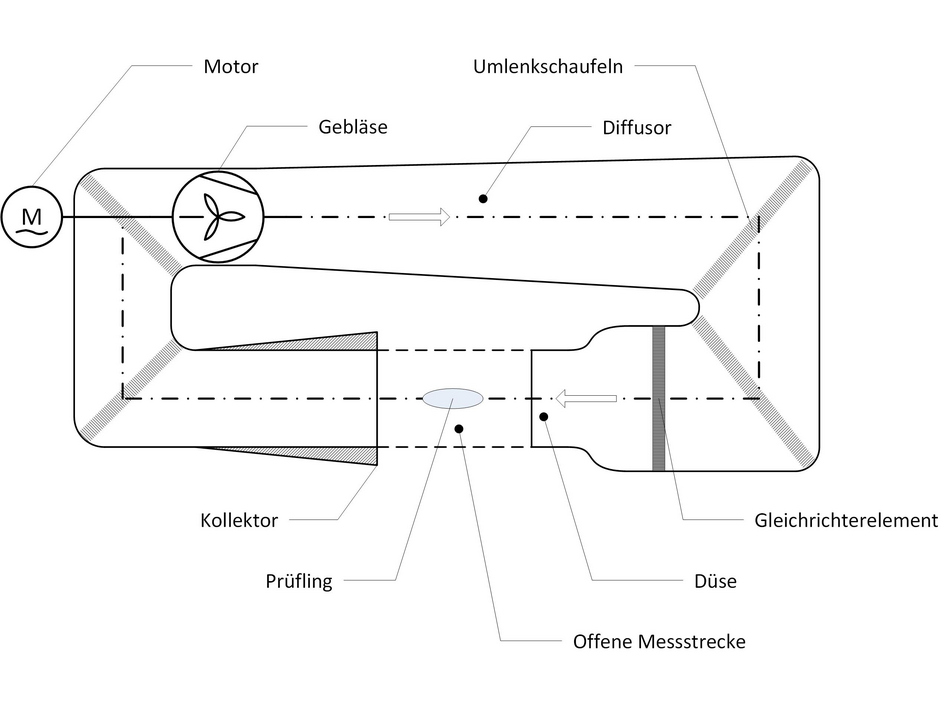 Motor

Umlenkschaufeln

Gebläse

Diffusor

M

Kollektor

Gleichrichterelement

Prüfling

Düse

Offene Messstrecke